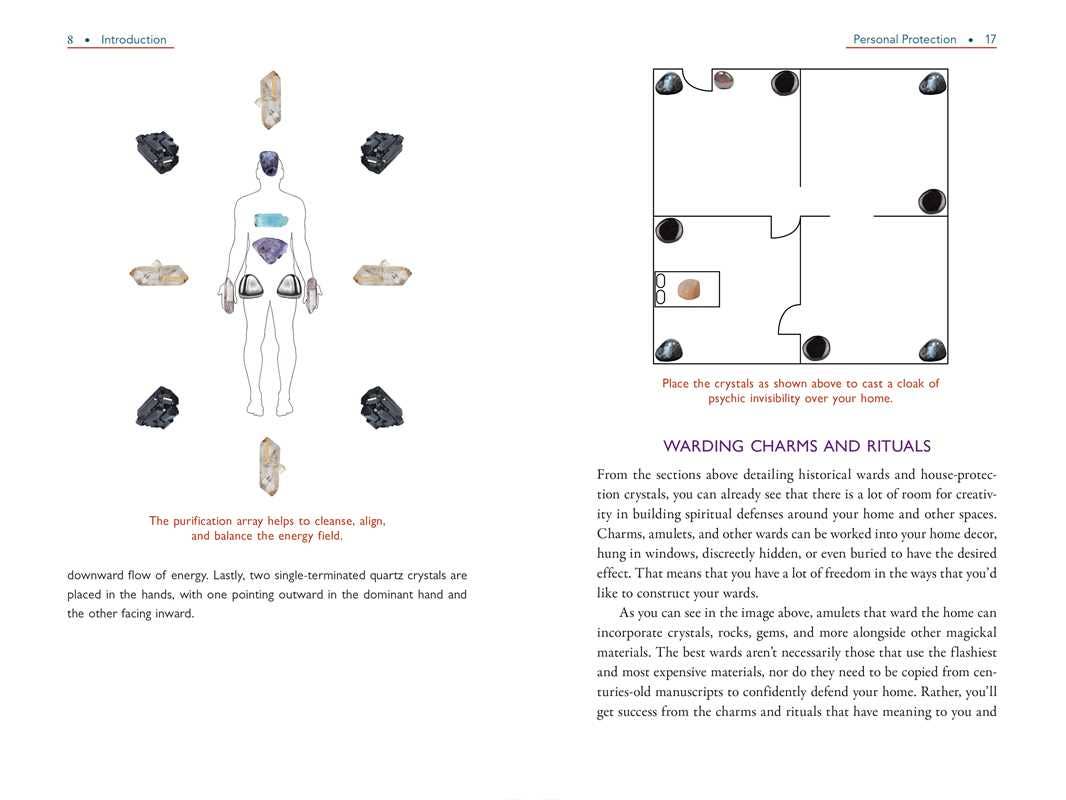 8 • Introduction

The purification array helps to cleanse, align, and balance the energy field.

downward flow of energy. Lastly, two single-terminated quartz crystals are placed in the hands, with one pointing outward in the dominant hand and the other facing inward.

Personal Protection • 17

Place the crystals as shown above to cast a cloak of psychic invisibility over your home.

WARDING CHARMS AND RITUALS

From the sections above detailing historical wards and house-protection crystals, you can already see that there is a lot of room for creativity in building spiritual defenses around your home and other spaces. Charms, amulets, and other wards can be worked into your home decor, hung in windows, discreetly hidden, or even buried to have the desired effect. That means that you have a lot of freedom in the ways that you'd like to construct your wards.

As you can see in the image above, amulets that ward the home can incorporate crystals, rocks, gems, and more alongside other magickal materials. The best wards aren't necessarily those that use the flashiest and most expensive materials, nor do they need to be copied from centuries-old manuscripts to confidently defend your home. Rather, you'll get success from the charms and rituals that have meaning to you and